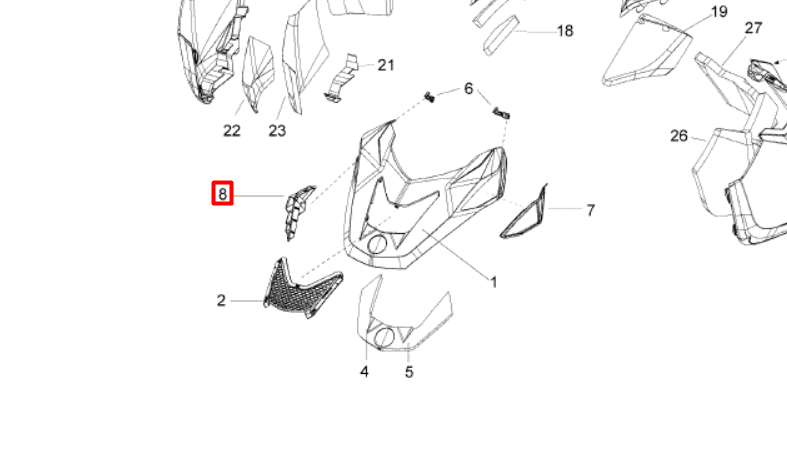 19
27
18
21
6
22
23
26
8
7
1
2
4
5